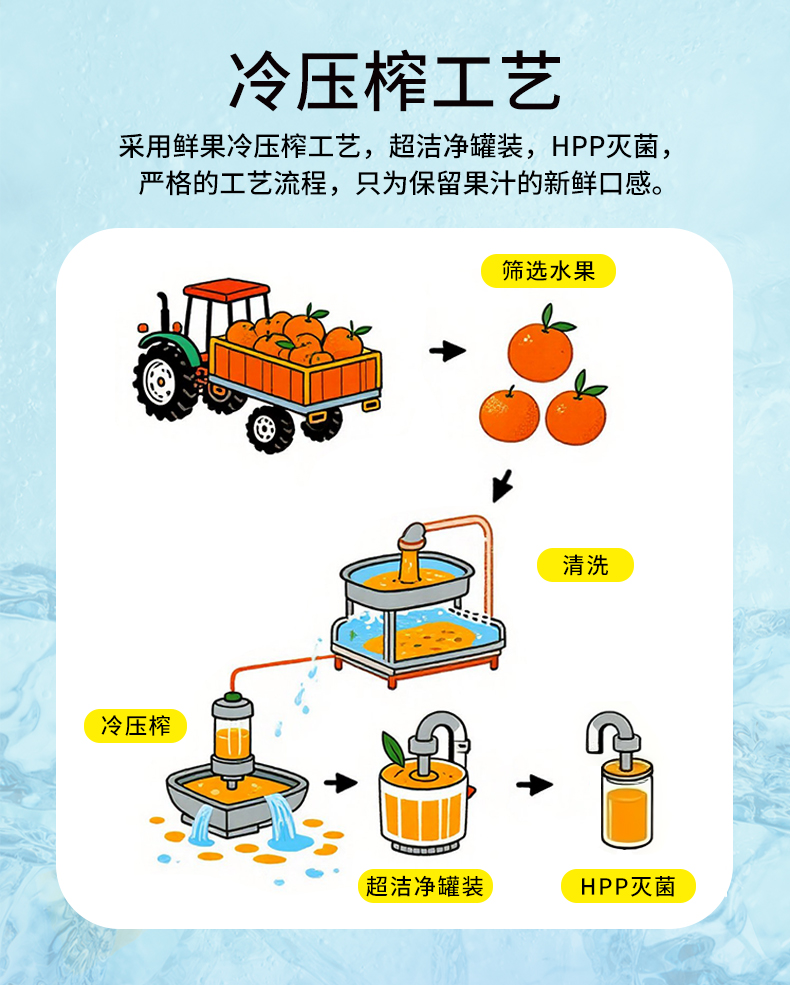 冷压榨工艺

采用鲜果冷压榨工艺，超洁净罐装，HPP灭菌，严格的工艺流程，只为保留果汁的新鲜口感。

筛选水果

清洗

冷压榨

超洁净罐装

HPP灭菌